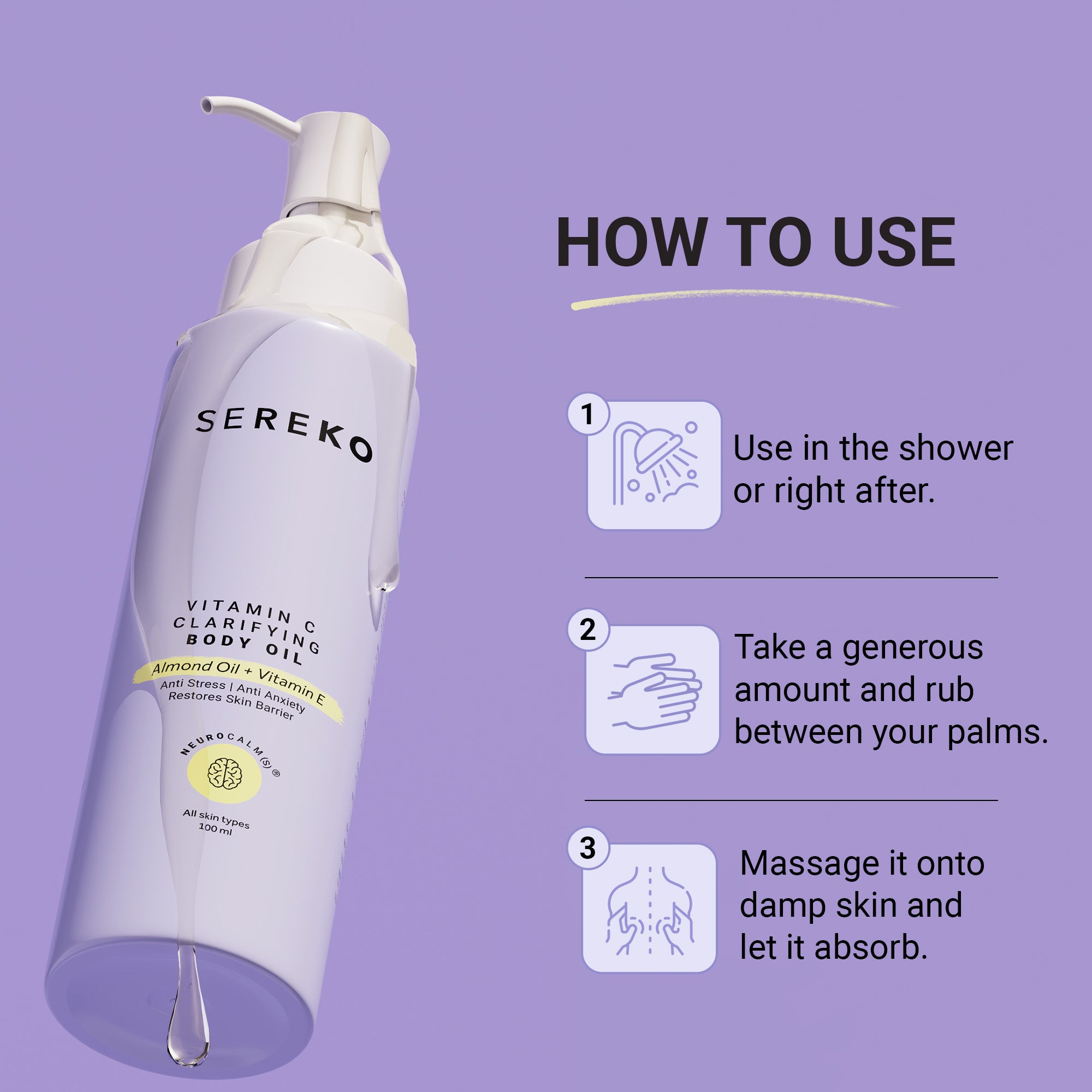 SEREKO

VITAMIN C CLARIFYING BODY OIL

Almond Oil + Vitamin E

Anti Stress | Anti Anxiety
Restores Skin Barrier

NEUROCALM(S)®

All skin types
100 ml

HOW TO USE

1

Use in the shower or right after.

2

Take a generous amount and rub between your palms.

3

Massage it onto damp skin and let it absorb.