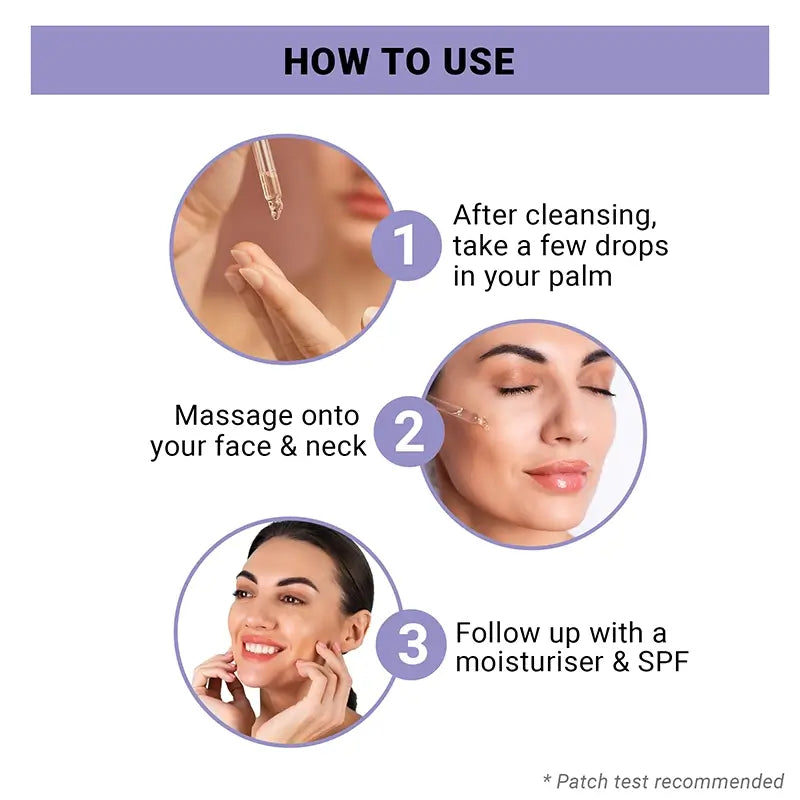 HOW TO USE

1 After cleansing, take a few drops in your palm

Massage onto your face & neck 2

3 Follow up with a moisturiser & SPF

* Patch test recommended