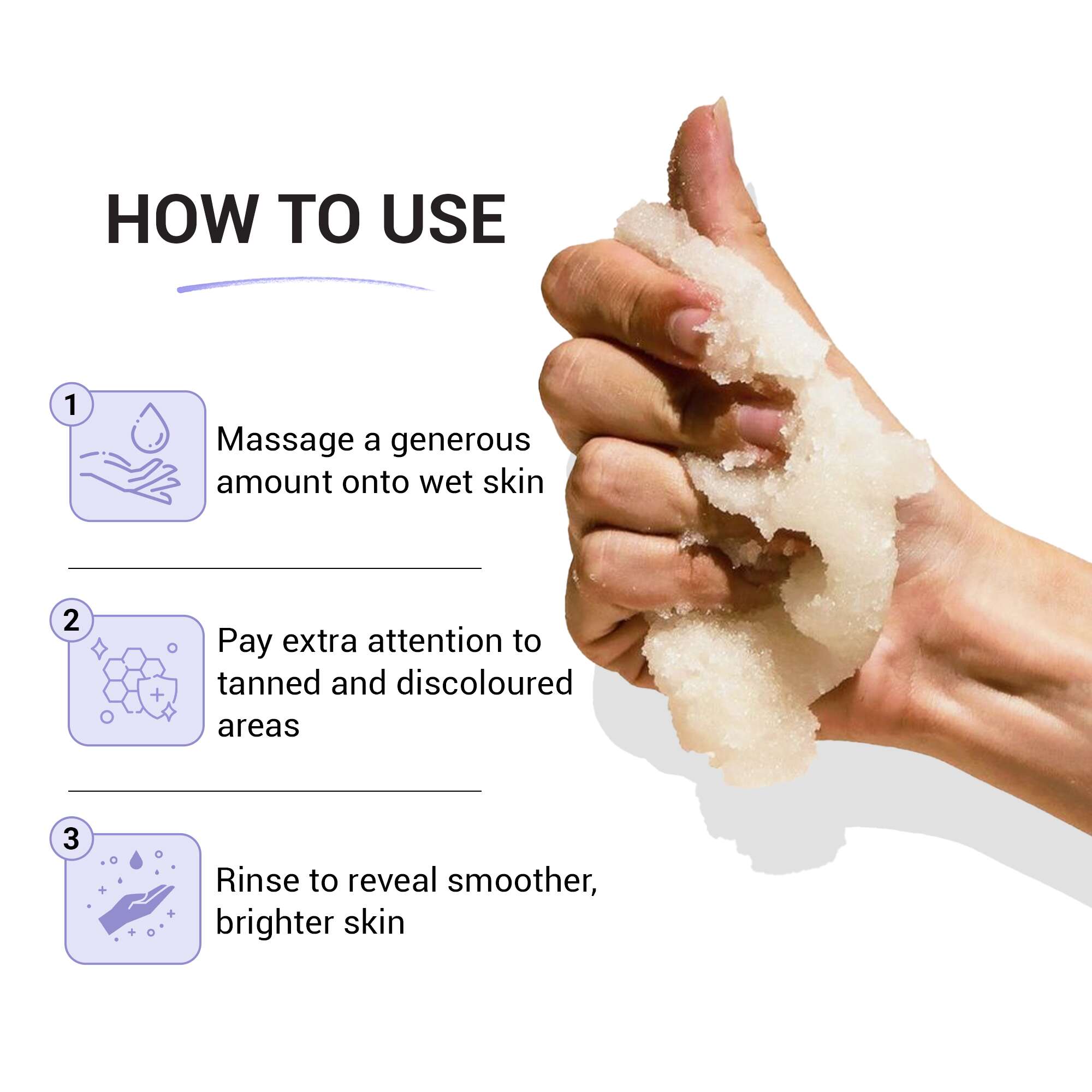 HOW TO USE

1

Massage a generous amount onto wet skin

2

Pay extra attention to tanned and discoloured areas

3

Rinse to reveal smoother, brighter skin