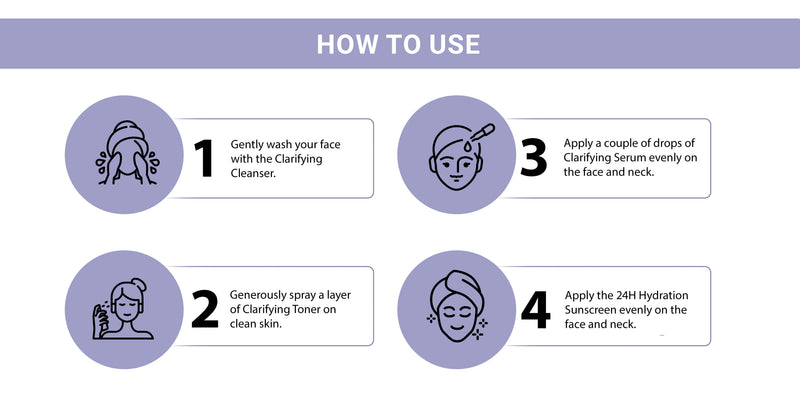 HOW TO USE

1 Gently wash your face with the Clarifying Cleanser.

2 Generously spray a layer of Clarifying Toner on clean skin.

3 Apply a couple of drops of Clarifying Serum evenly on the face and neck.

4 Apply the 24H Hydration Sunscreen evenly on the face and neck.